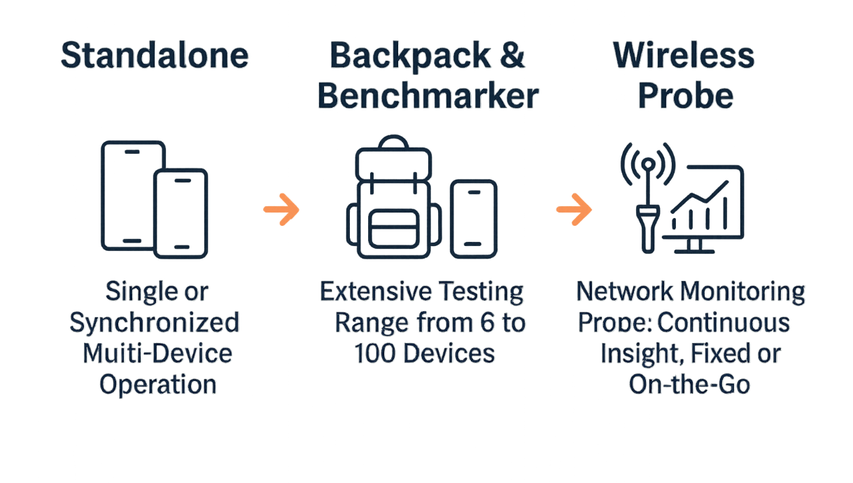 Standalone

Single or Synchronized Muiti-Device Operation

Backpack & Benchmarker

Extensive Testing Range from 6 to 100 Devices

Wireless Probe

Network Monitoring Probe: Continuous Insight, Fixed or On-the-Go